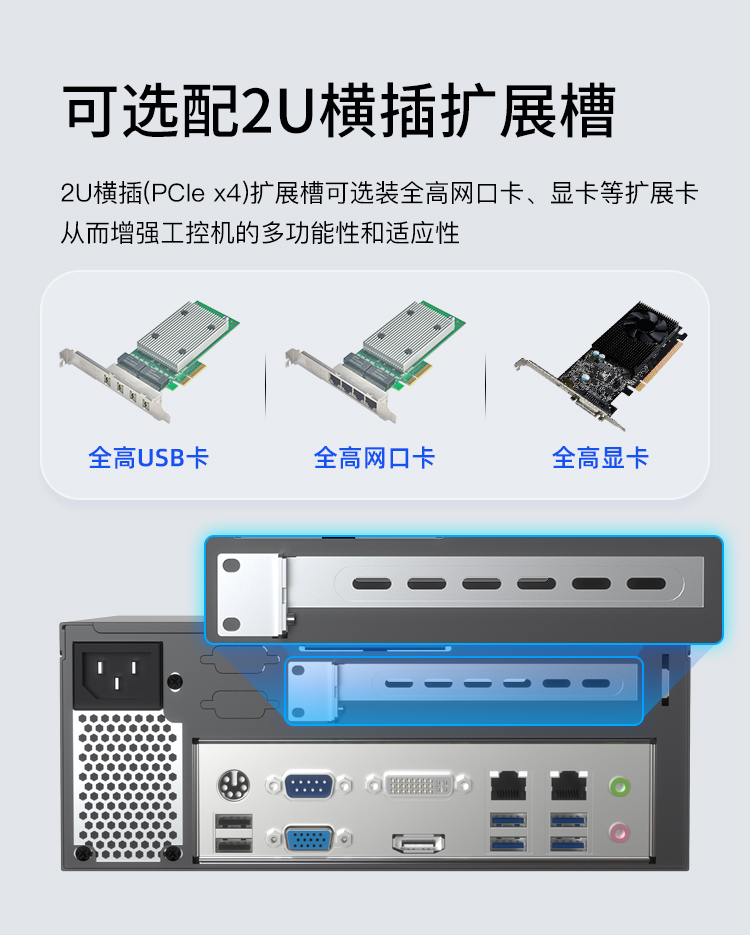 可选配2U横插扩展槽

2U横插(PCIe x4)扩展槽可选装全高网口卡、显卡等扩展卡从而增强工控机的多功能性和适应性

全高USB卡

全高网口卡

全高显卡