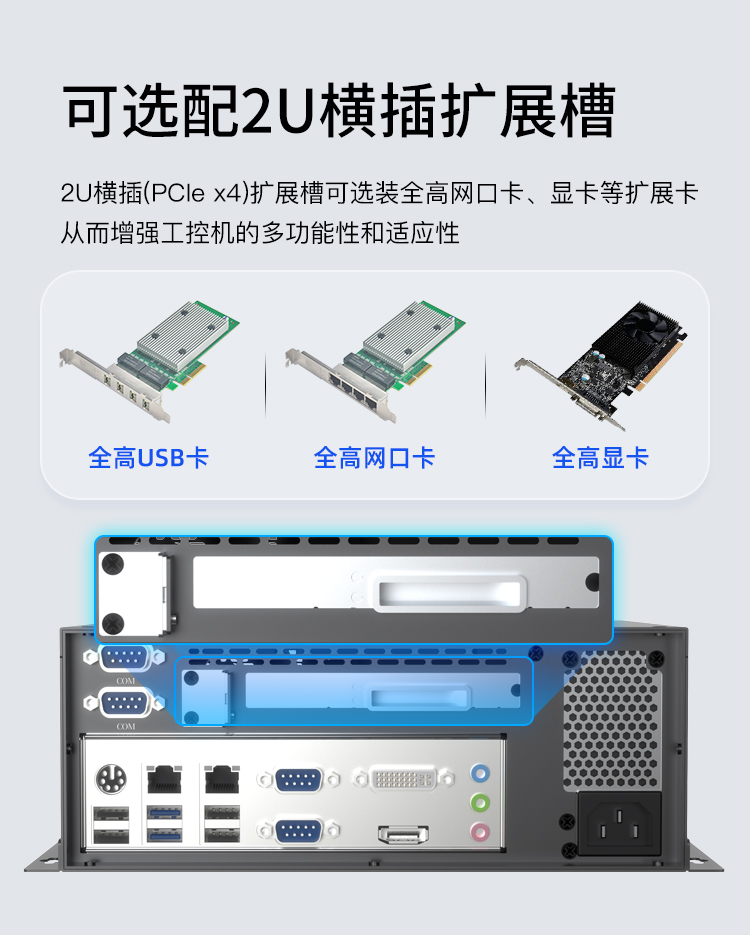 可选配2U横插扩展槽

2U横插(PCIe x4)扩展槽可选装全高网口卡、显卡等扩展卡从而增强工控机的多功能性和适应性

全高USB卡

全高网口卡

全高显卡

COM

COM